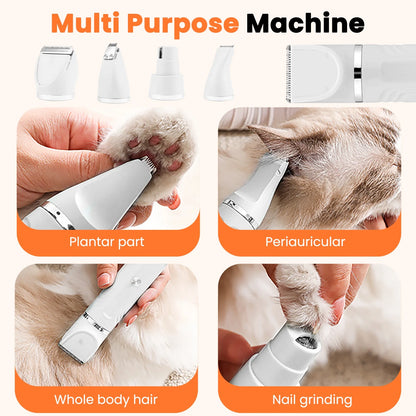 Multi Purpose Machine

Plantar part

Periauricular

Whole body hair

Nail grinding